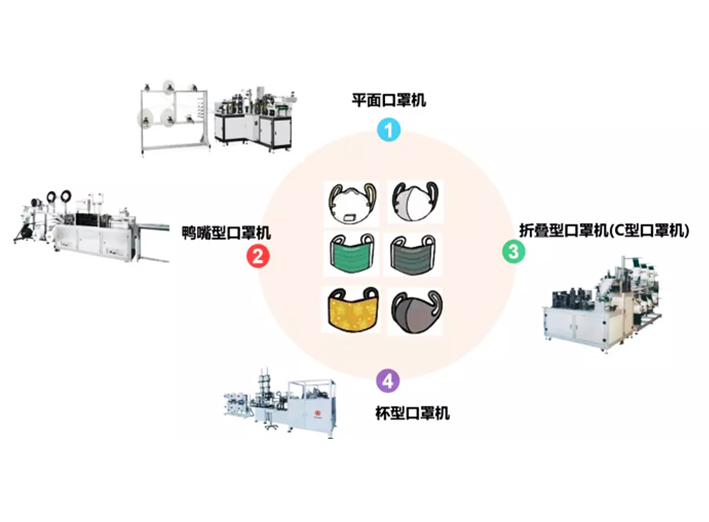 平面口罩机
1

鸭嘴型口罩机
2

折叠型口罩机(C型口罩机)
3

4
杯型口罩机